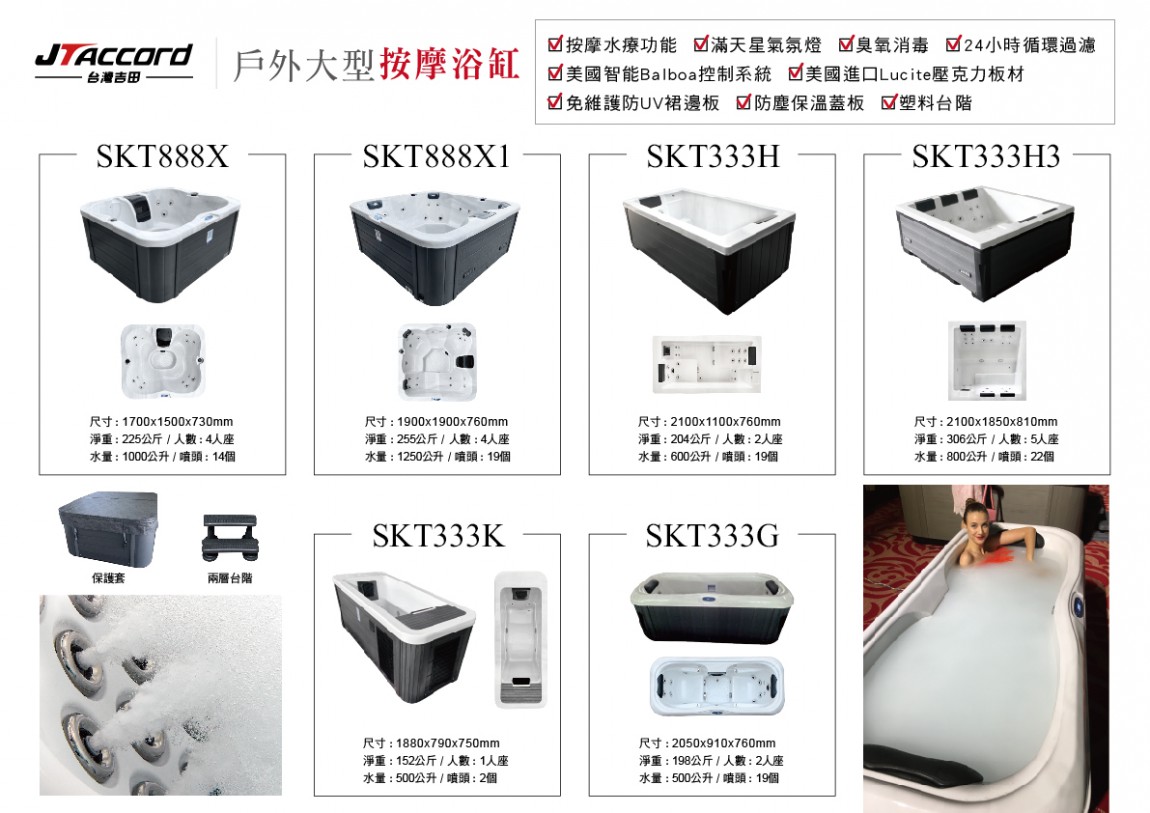 JTACCORD
台灣吉田

戶外大型按摩浴缸

☑按摩水療功能 ☑滿天星氣氛燈 ☑臭氧消毒 ☑24小時循環過濾
☑美國智能Balboa控制系統 ☑美國進口Lucite壓克力板材
☑免維護防UV裙邊板 ☑防塵保溫蓋板 ☑塑料台階

SKT888X

尺寸：1700x1500x730mm
淨重：225公斤 / 人數：4人座
水量：1000公升 / 噴頭：14個

SKT888X1

尺寸：1900x1900x760mm
淨重：255公斤 / 人數：4人座
水量：1250公升 / 噴頭：19個

SKT333H

尺寸：2100x1100x760mm
淨重：204公斤 / 人數：2人座
水量：600公升 / 噴頭：19個

SKT333H3

尺寸：2100x1850x810mm
淨重：306公斤 / 人數：5人座
水量：800公升 / 噴頭：22個

保護套

兩層台階

SKT333K

尺寸：1880x790x750mm
淨重：152公斤 / 人數：1人座
水量：500公升 / 噴頭：2個

SKT333G

尺寸：2050x910x760mm
淨重：198公斤 / 人數：2人座
水量：500公升 / 噴頭：19個